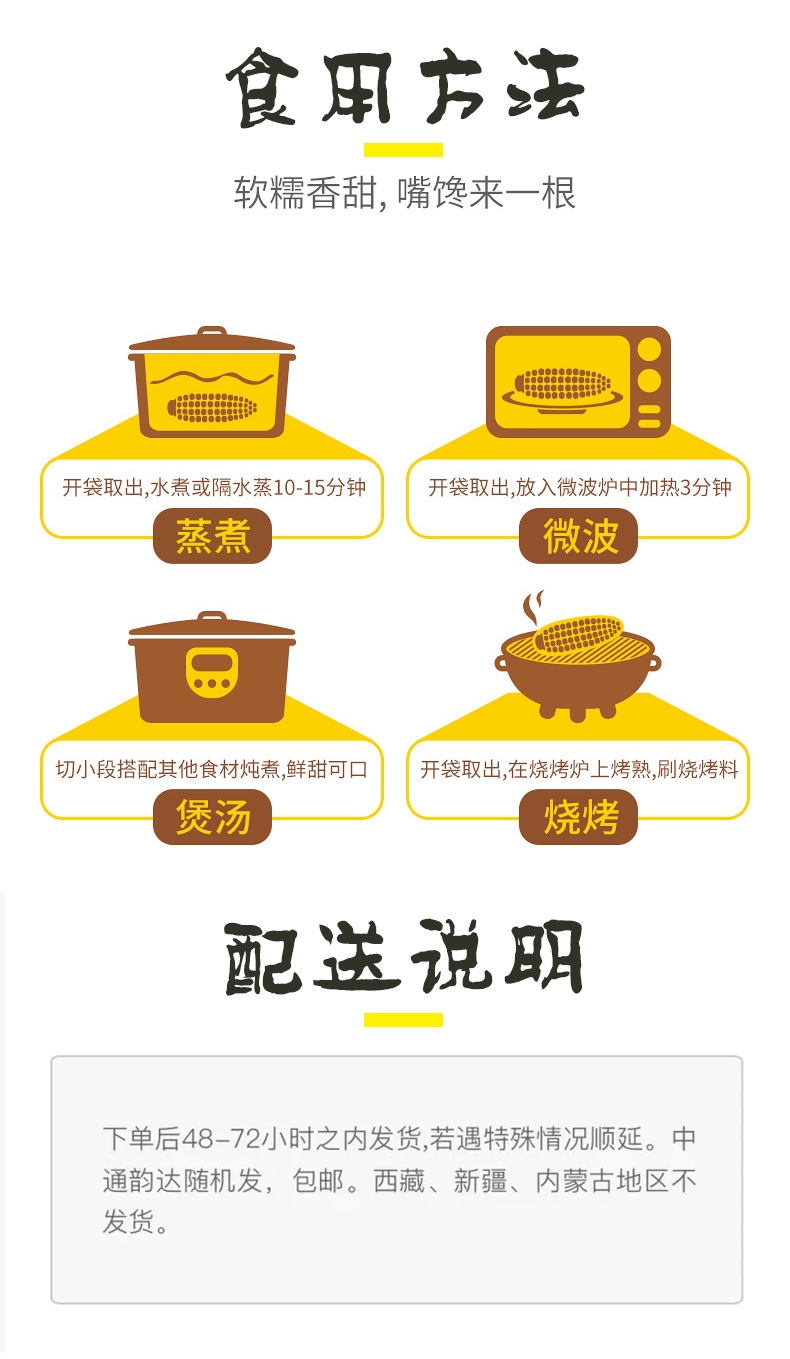 食用方法

软糯香甜,嘴馋来一根

开袋取出,水煮或隔水蒸10-15分钟

蒸煮

开袋取出,放入微波炉中加热3分钟

微波

切小段搭配其他食材炖煮,鲜甜可口

煲汤

开袋取出,在烧烤炉上烤熟,刷烧烤料

烧烤

配送说明

下单后48-72小时之内发货,若遇特殊情况顺延。中通韵达随机发，包邮。西藏、新疆、内蒙古地区不发货。